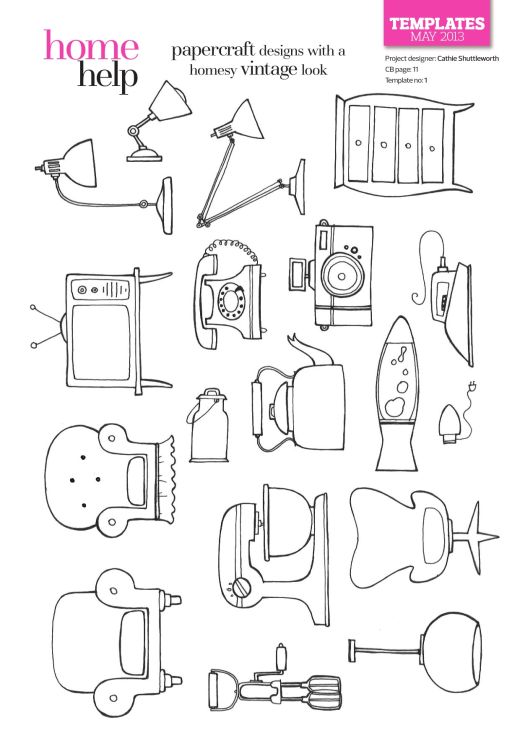 home help

papercraft designs with a homesy vintage look

TEMPLATES
MAY 2013

Project designer: Cathie Shuttleworth
CB page: 11
Template no: 1